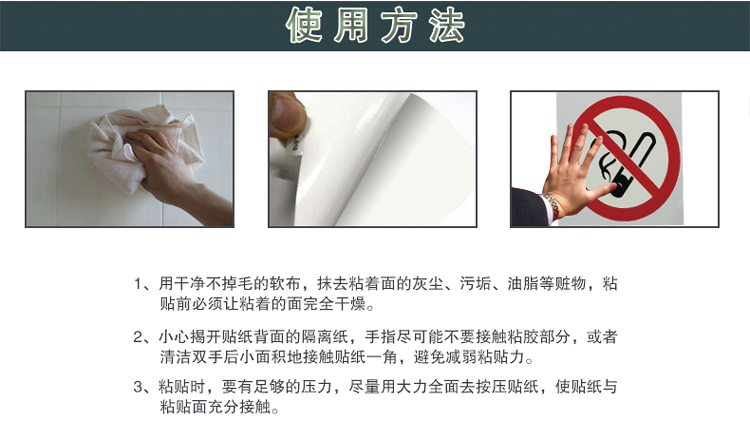 使用方法

1、用干净不掉毛的软布，抹去粘着面的灰尘、污垢、油脂等赃物，粘贴前必须让粘着的面完全干燥。

2、小心揭开贴纸背面的隔离纸，手指尽可能不要接触粘胶部分，或者清洁双手后小面积地接触贴纸一角，避免减弱粘贴力。

3、粘贴时，要有足够的压力，尽量用大力全面去按压贴纸，使贴纸与粘贴面充分接触。